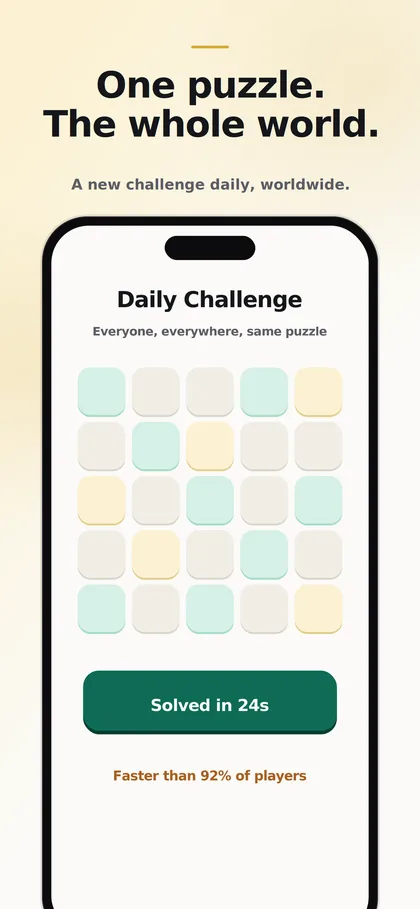 One puzzle.
The whole world.

A new challenge daily, worldwide.

Daily Challenge

Everyone, everywhere, same puzzle

Solved in 24s

Faster than 92% of players